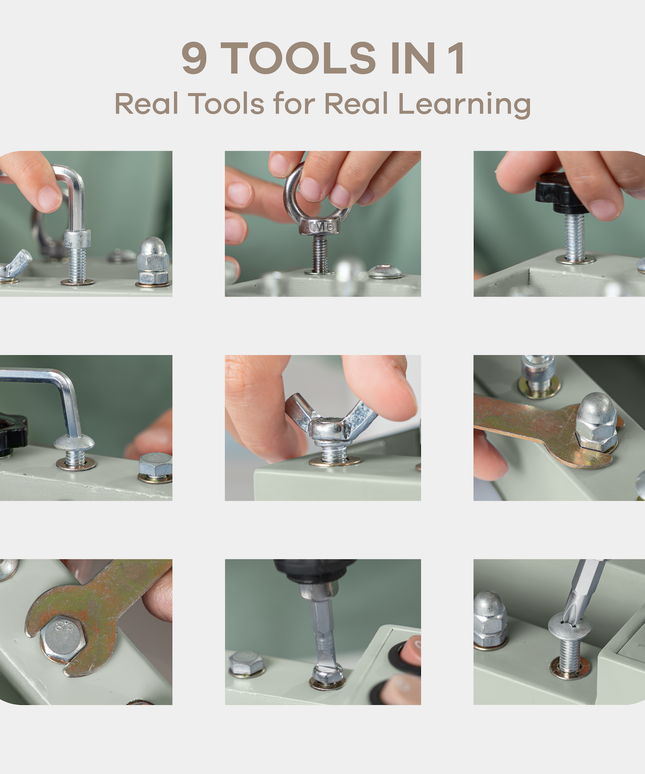 9 TOOLS IN 1
Real Tools for Real Learning

M6